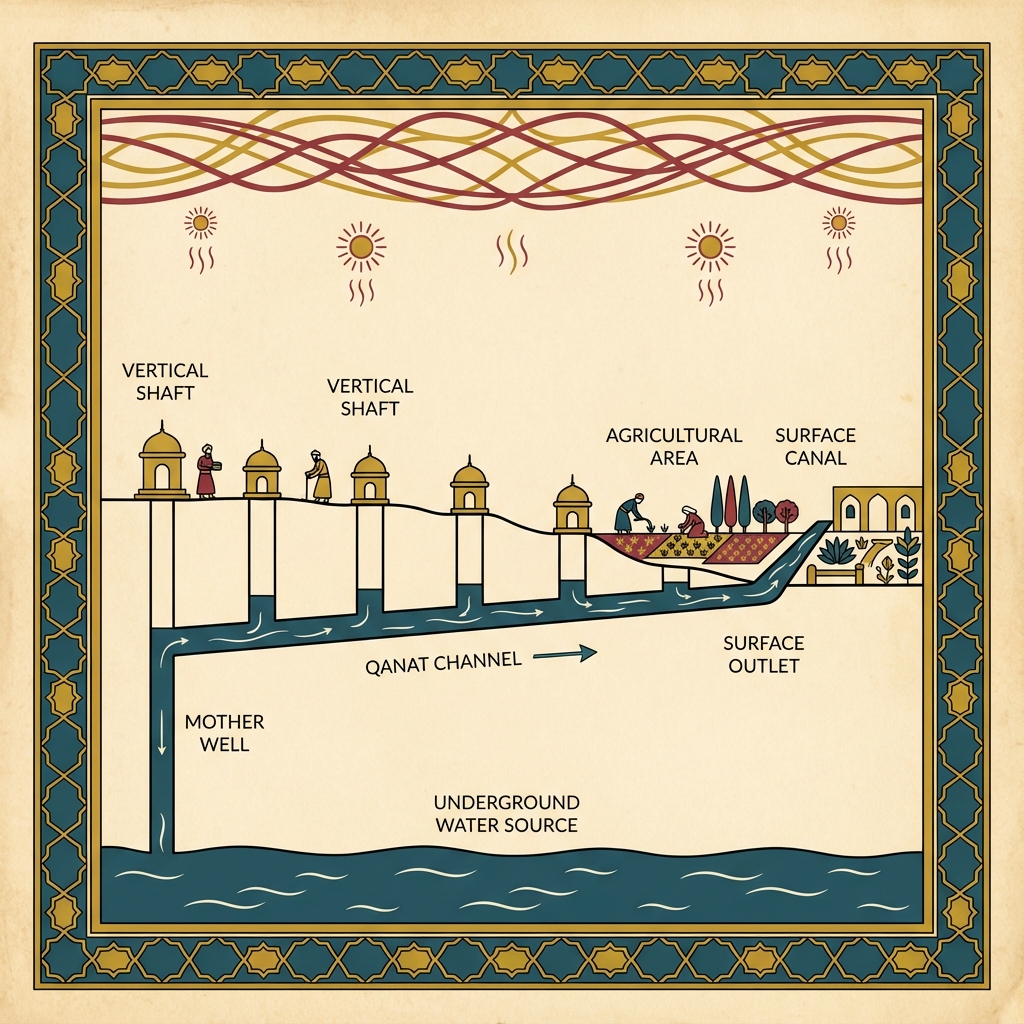 VERTICAL SHAFT

VERTICAL SHAFT

AGRICULTURAL AREA

SURFACE CANAL

QANAT CHANNEL

SURFACE OUTLET

MOTHER WELL

UNDERGROUND WATER SOURCE